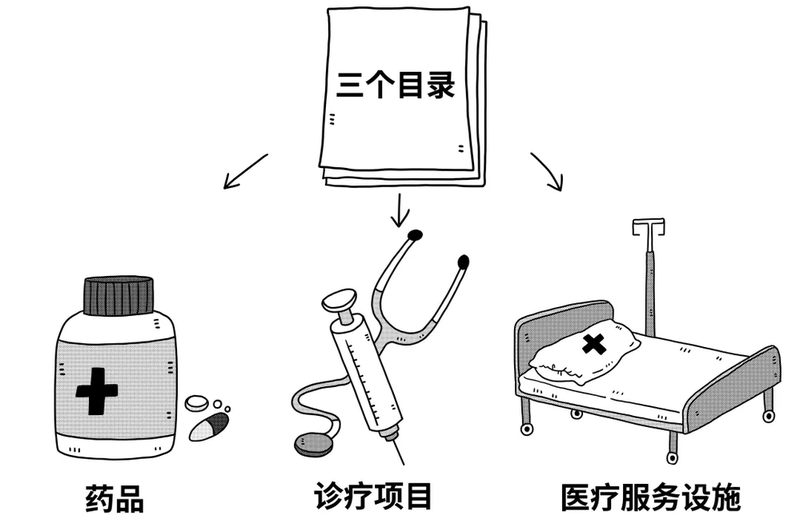 三个目录

药品

诊疗项目

医疗服务设施