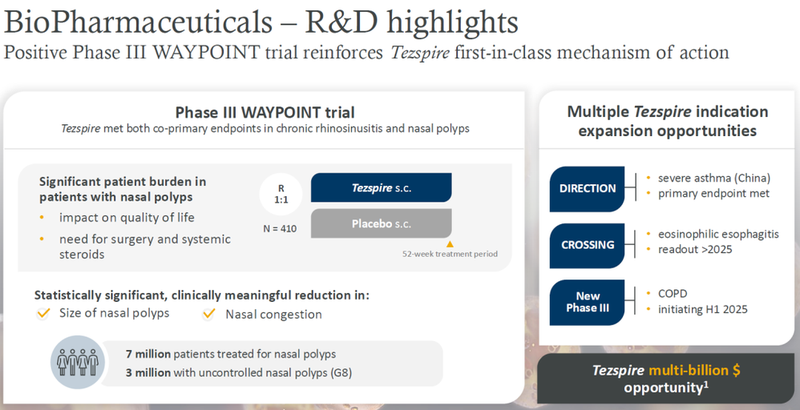 BioPharmaceuticals – R&D highlights

Positive Phase III WAYPOINT trial reinforces Tezspire first-in-class mechanism of action

Phase III WAYPOINT trial

Tezspire met both co-primary endpoints in chronic rhinosinusitis and nasal polyps

Significant patient burden in patients with nasal polyps

• impact on quality of life
• need for surgery and systemic steroids

R
1:1

N = 410

Tezspire s.c.

Placebo s.c.

52-week treatment period

Statistically significant, clinically meaningful reduction in:

✓ Size of nasal polyps ✓ Nasal congestion

7 million patients treated for nasal polyps
3 million with uncontrolled nasal polyps (G8)

Multiple Tezspire indication expansion opportunities

DIRECTION
• severe asthma (China)
• primary endpoint met

CROSSING
• eosinophilic esophagitis
• readout >2025

New Phase III
• COPD
• initiating H1 2025

Tezspire multi-billion $ opportunity$^{1}$