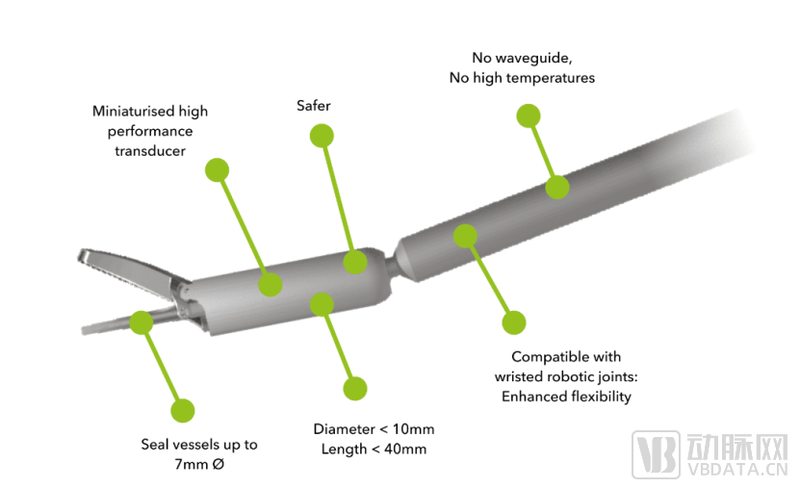 No waveguide,
No high temperatures

Miniaturised high performance transducer

Safer

Compatible with wristed robotic joints: Enhanced flexibility

Seal vessels up to 7mm Ø

Diameter < 10mm
Length < 40mm

VB 动脉网
VBDATA.CN