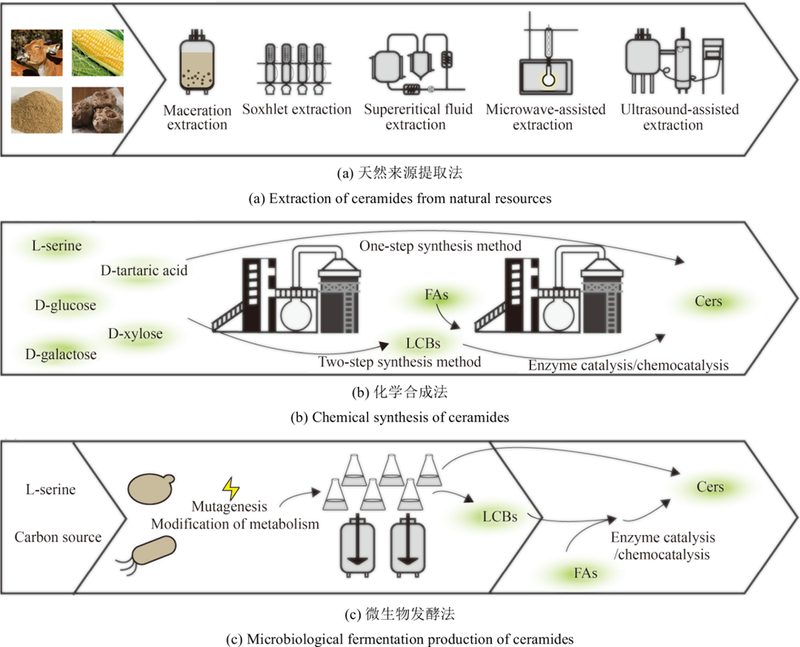 Maceration extraction

Soxhlet extraction

Supereritical fluid extraction

Microwave-assisted extraction

Ultrasound-assisted extraction

(a) 天然来源提取法

(a) Extraction of ceramides from natural resources

L-serine

D-tartaric acid

D-glucose

D-xylose

D-galactose

One-step synthesis method

FAs

LCBs

Cers

Two-step synthesis method

Enzyme catalysis/chemocatalysis

(b) 化学合成法

(b) Chemical synthesis of ceramides

L-serine

Carbon source

Mutagenesis

Modification of metabolism

LCBs

Cers

Enzyme catalysis /chemocatalysis

FAs

(c) 微生物发酵法

(c) Microbiological fermentation production of ceramides